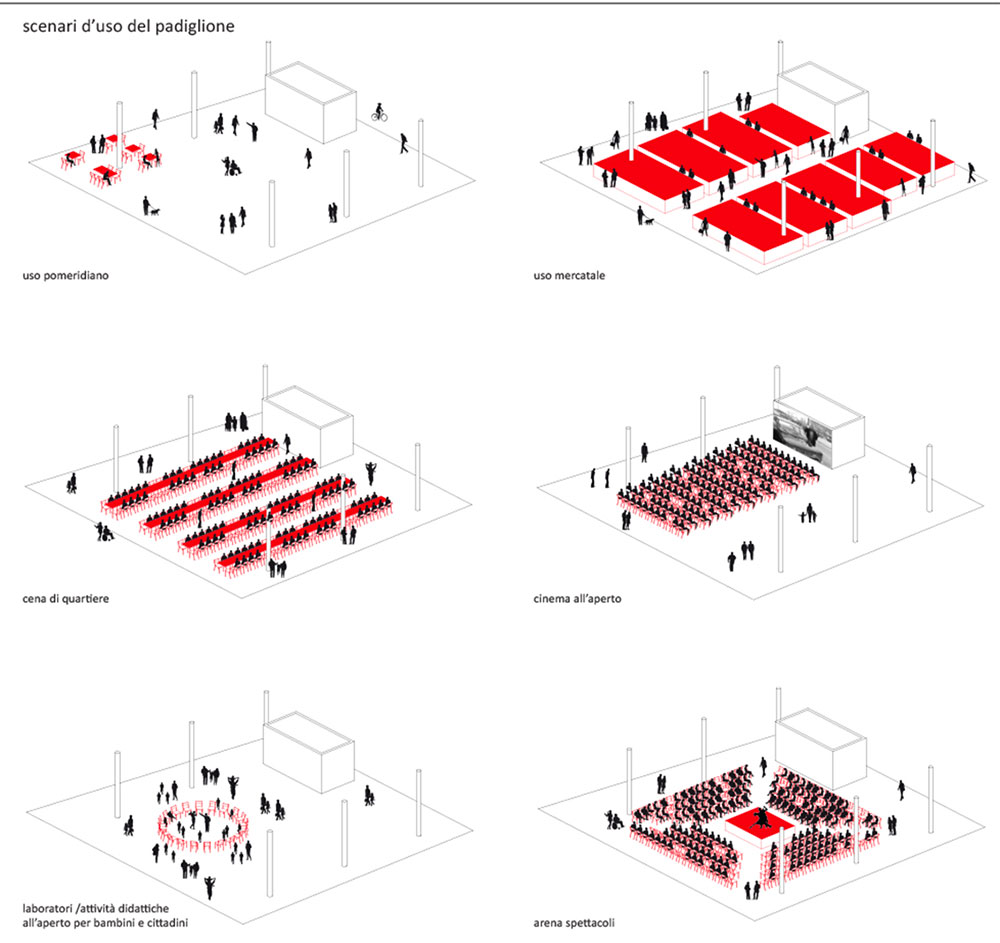 scenari d'uso del padiglione

uso pomeridiano

uso mercatale

cena di quartiere

cinema all'aperto

laboratori /attività didattiche all'aperto per bambini e cittadini

arena spettacoli